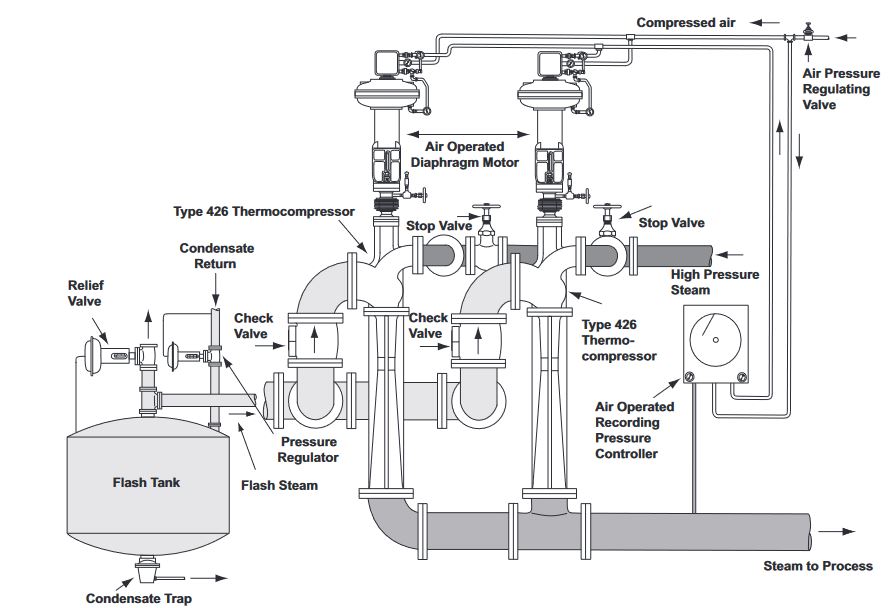 Compressed air

Air Pressure Regulating Valve

Air Operated Diaphragm Motor

Type 426 Thermocompressor

Stop Valve

Stop Valve

Condensate Return

High Pressure Steam

Relief Valve

Check Valve

Check Valve

Type 426 Thermo-compressor

Air Operated Recording Pressure Controller

Pressure Regulator

Flash Tank

Flash Steam

Steam to Process

Condensate Trap